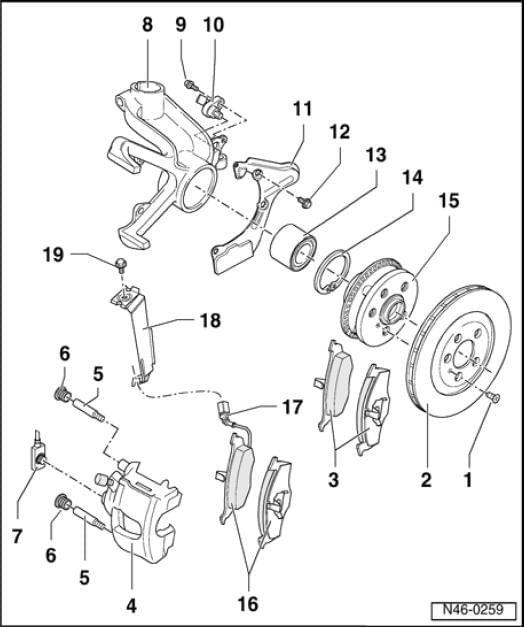 8
9
10
11
12
13
14
15
19
18
6
5
17
7
6
5
4
16
3
2
1
N46-0259