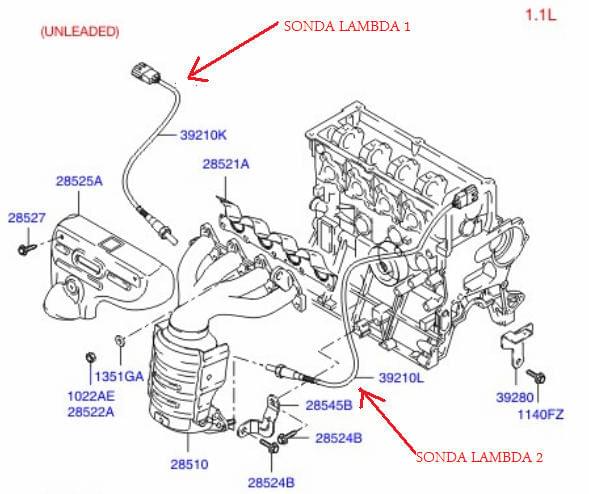 (UNLEADED)

SONDA LAMBDA 1

1.1L

39210K

28521A

28525A

28527

1351GA

1022AE
28522A

39210L

28545B

28524B

28510

28524B

39280

1140FZ

SONDA LAMBDA 2